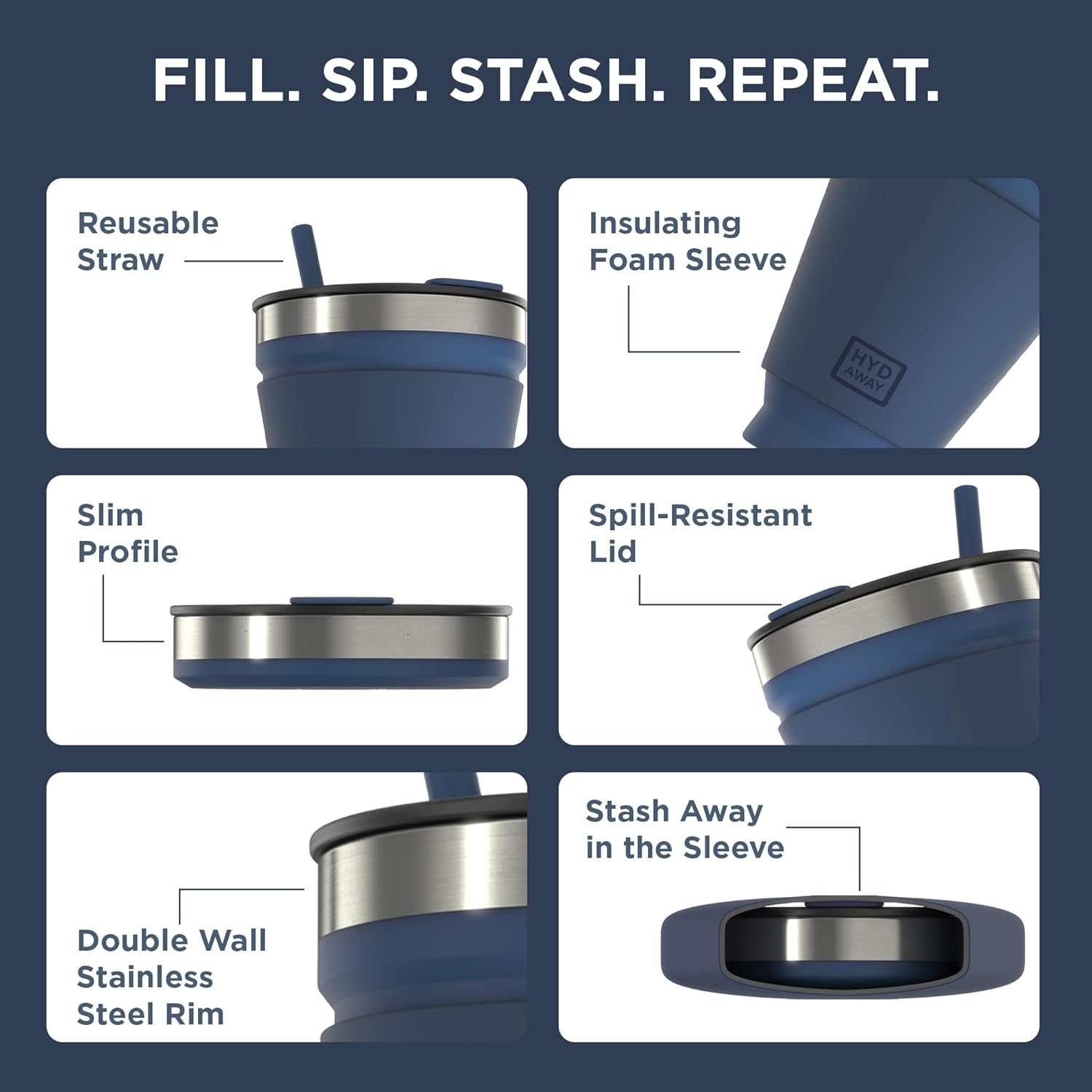 FILL. SIP. STASH. REPEAT.

Reusable Straw

Insulating Foam Sleeve

HYD AWAY

Slim Profile

Spill-Resistant Lid

Double Wall Stainless Steel Rim

Stash Away in the Sleeve