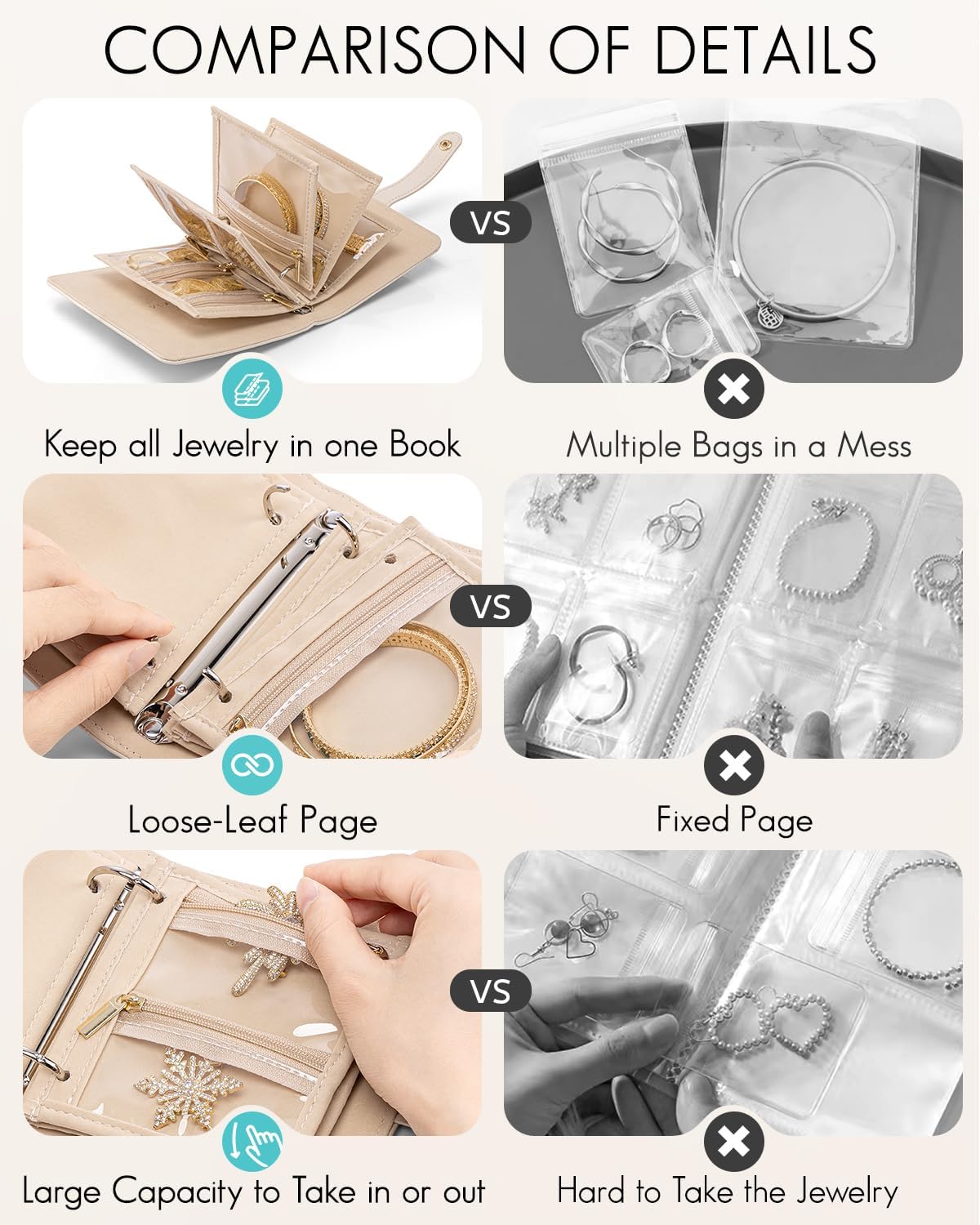 COMPARISON OF DETAILS

VS

Keep all Jewelry in one Book

Multiple Bags in a Mess

VS

Loose-Leaf Page

Fixed Page

VS

Large Capacity to Take in or out

Hard to Take the Jewelry