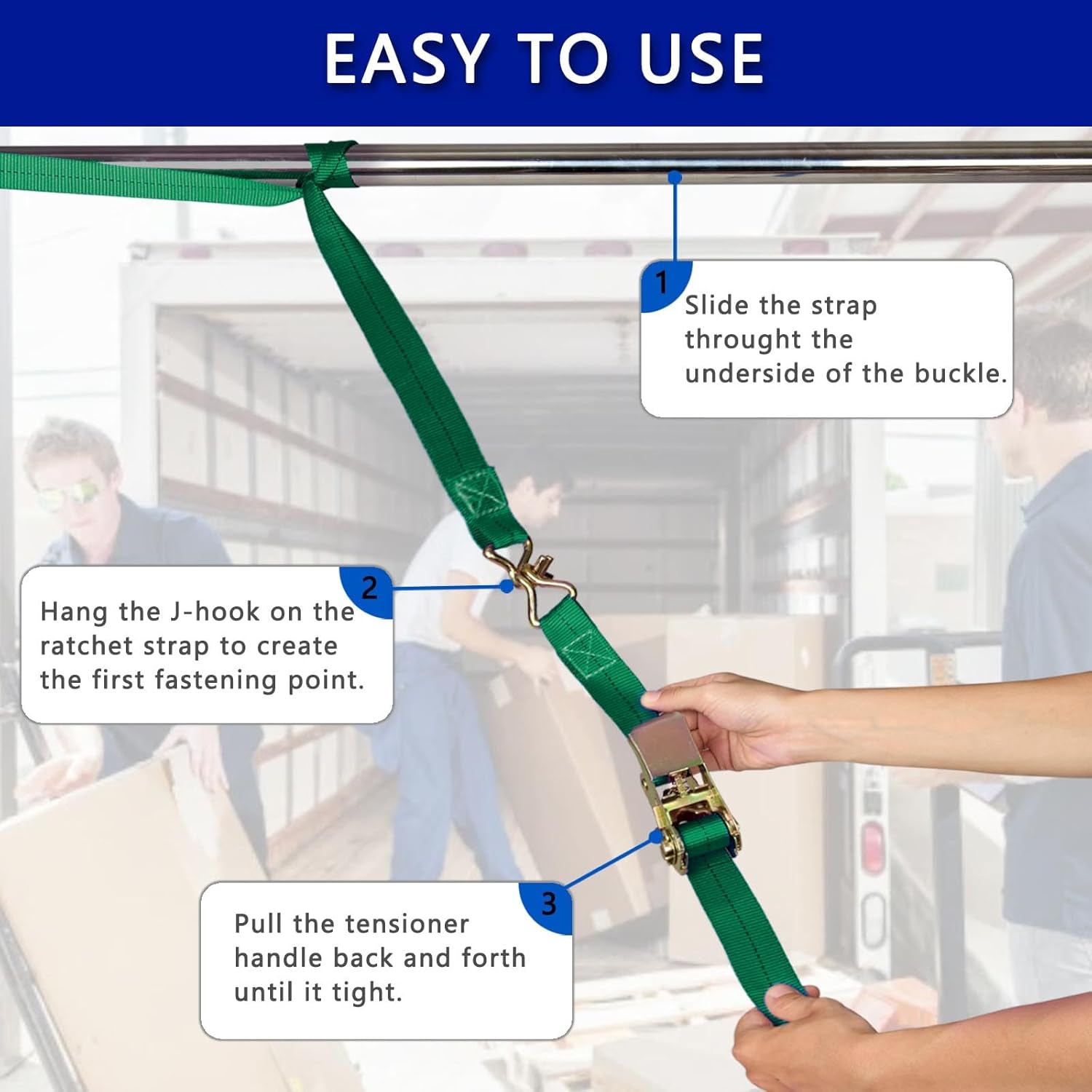 EASY TO USE

1
Slide the strap throught the underside of the buckle.

2
Hang the J-hook on the ratchet strap to create the first fastening point.

3
Pull the tensioner handle back and forth until it tight.