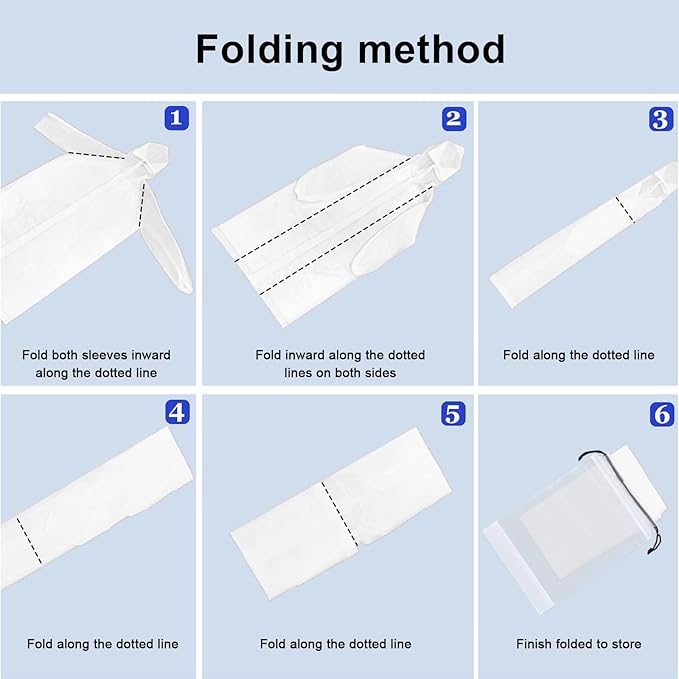 Folding method

1
Fold both sleeves inward along the dotted line

2
Fold inward along the dotted lines on both sides

3
Fold along the dotted line

4
Fold along the dotted line

5
Fold along the dotted line

6
Finish folded to store