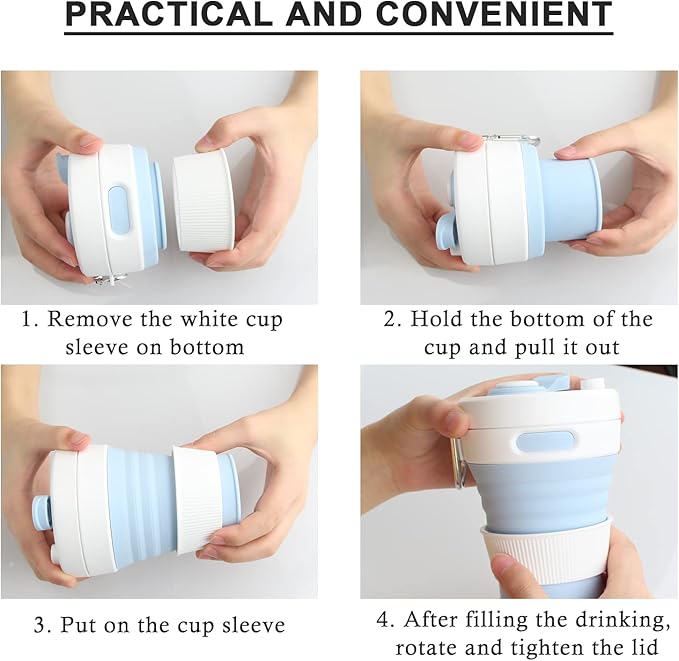 PRACTICAL AND CONVENIENT

1. Remove the white cup sleeve on bottom

2. Hold the bottom of the cup and pull it out

3. Put on the cup sleeve

4. After filling the drinking, rotate and tighten the lid