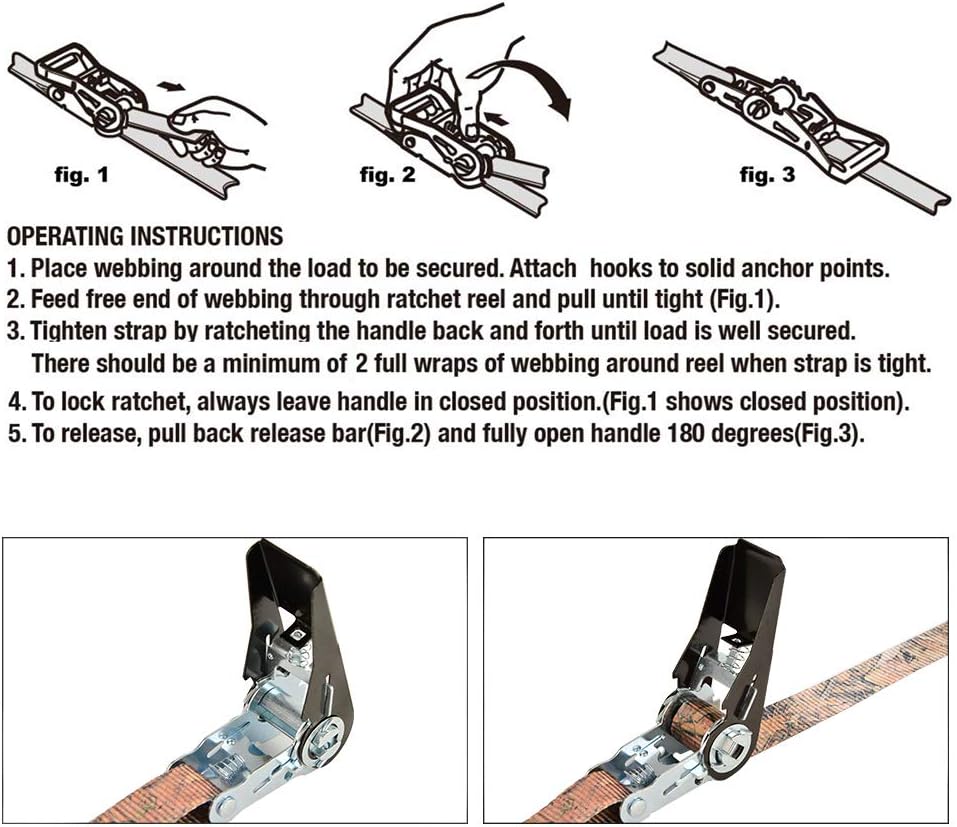 fig. 1

fig. 2

fig. 3

OPERATING INSTRUCTIONS
1. Place webbing around the load to be secured. Attach hooks to solid anchor points.
2. Feed free end of webbing through ratchet reel and pull until tight (Fig.1).
3. Tighten strap by ratcheting the handle back and forth until load is well secured. There should be a minimum of 2 full wraps of webbing around reel when strap is tight.
4. To lock ratchet, always leave handle in closed position.(Fig.1 shows closed position).
5. To release, pull back release bar(Fig.2) and fully open handle 180 degrees(Fig.3).