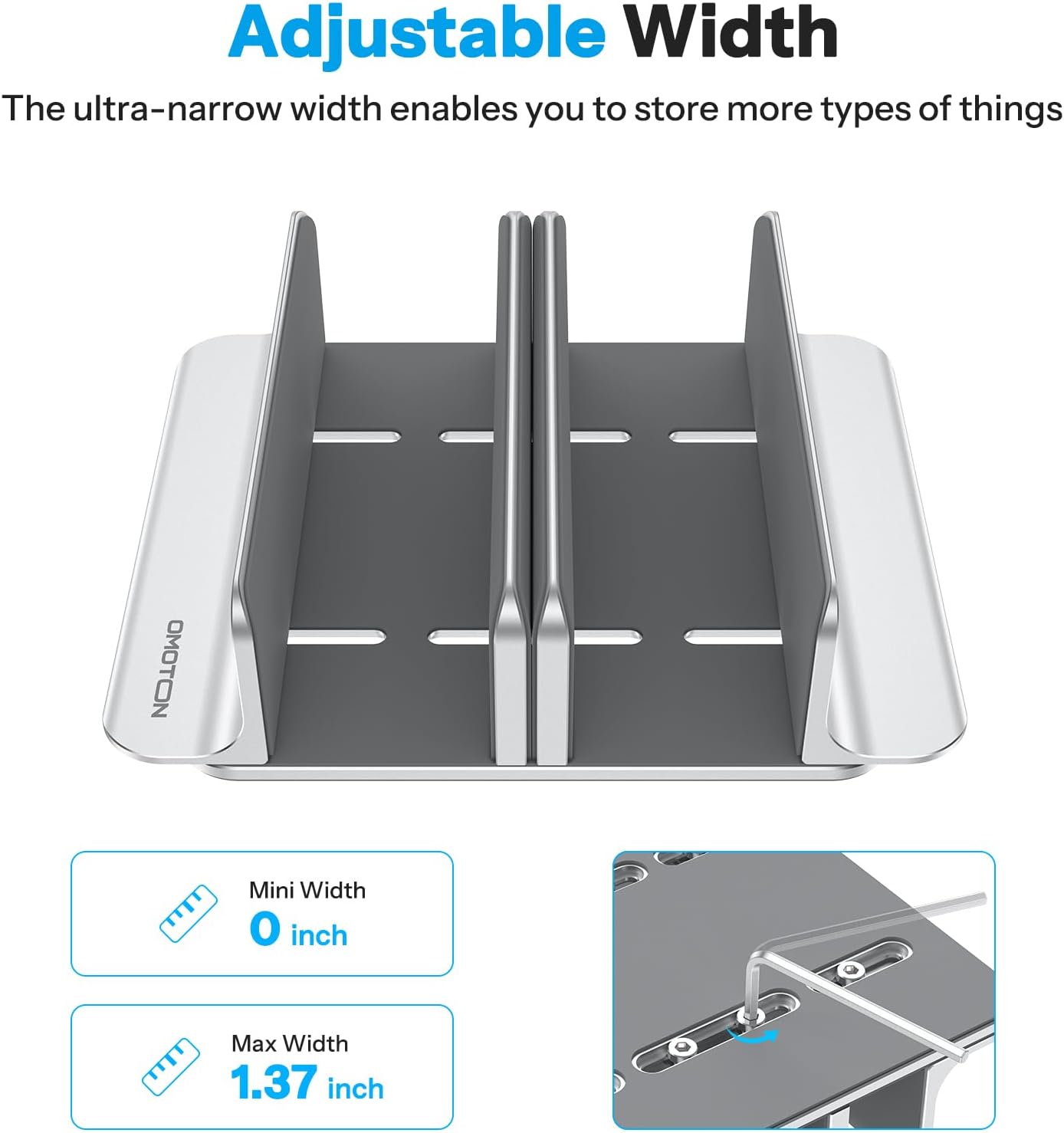 Adjustable Width

The ultra-narrow width enables you to store more types of things

OMOTON

Mini Width
0 inch

Max Width
1.37 inch