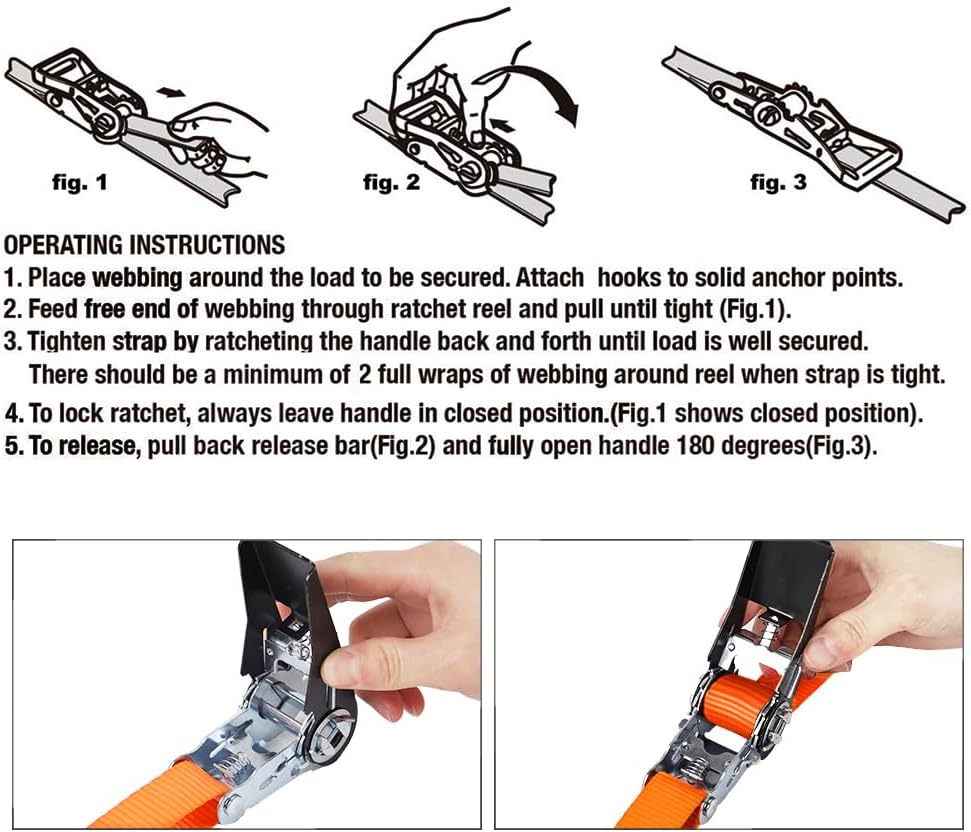 fig. 1

fig. 2

fig. 3

OPERATING INSTRUCTIONS
1. Place webbing around the load to be secured. Attach hooks to solid anchor points.
2. Feed free end of webbing through ratchet reel and pull until tight (Fig.1).
3. Tighten strap by ratcheting the handle back and forth until load is well secured. There should be a minimum of 2 full wraps of webbing around reel when strap is tight.
4. To lock ratchet, always leave handle in closed position.(Fig.1 shows closed position).
5. To release, pull back release bar(Fig.2) and fully open handle 180 degrees(Fig.3).