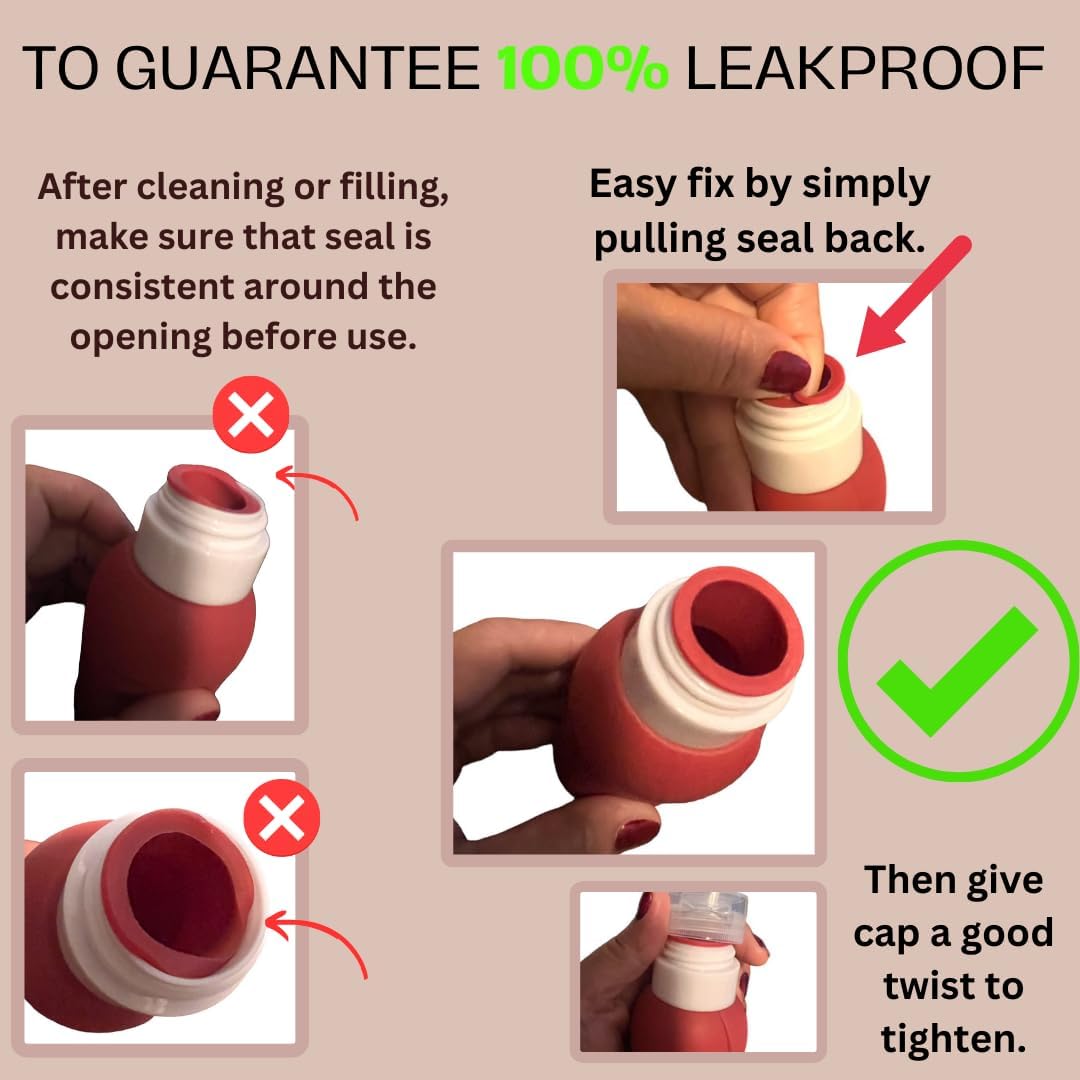 TO GUARANTEE 100% LEAKPROOF

After cleaning or filling, make sure that seal is consistent around the opening before use.

Easy fix by simply pulling seal back.

Then give cap a good twist to tighten.