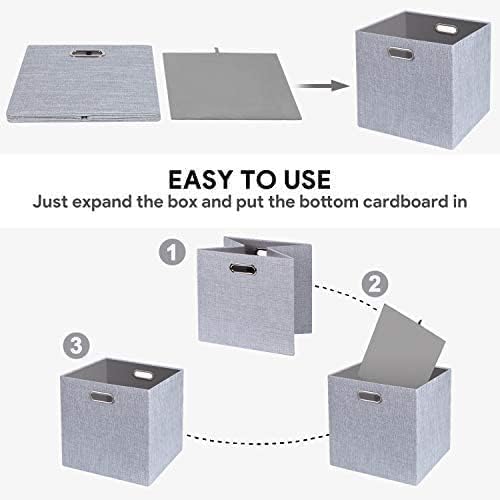 EASY TO USE
Just expand the box and put the bottom cardboard in

1

2

3