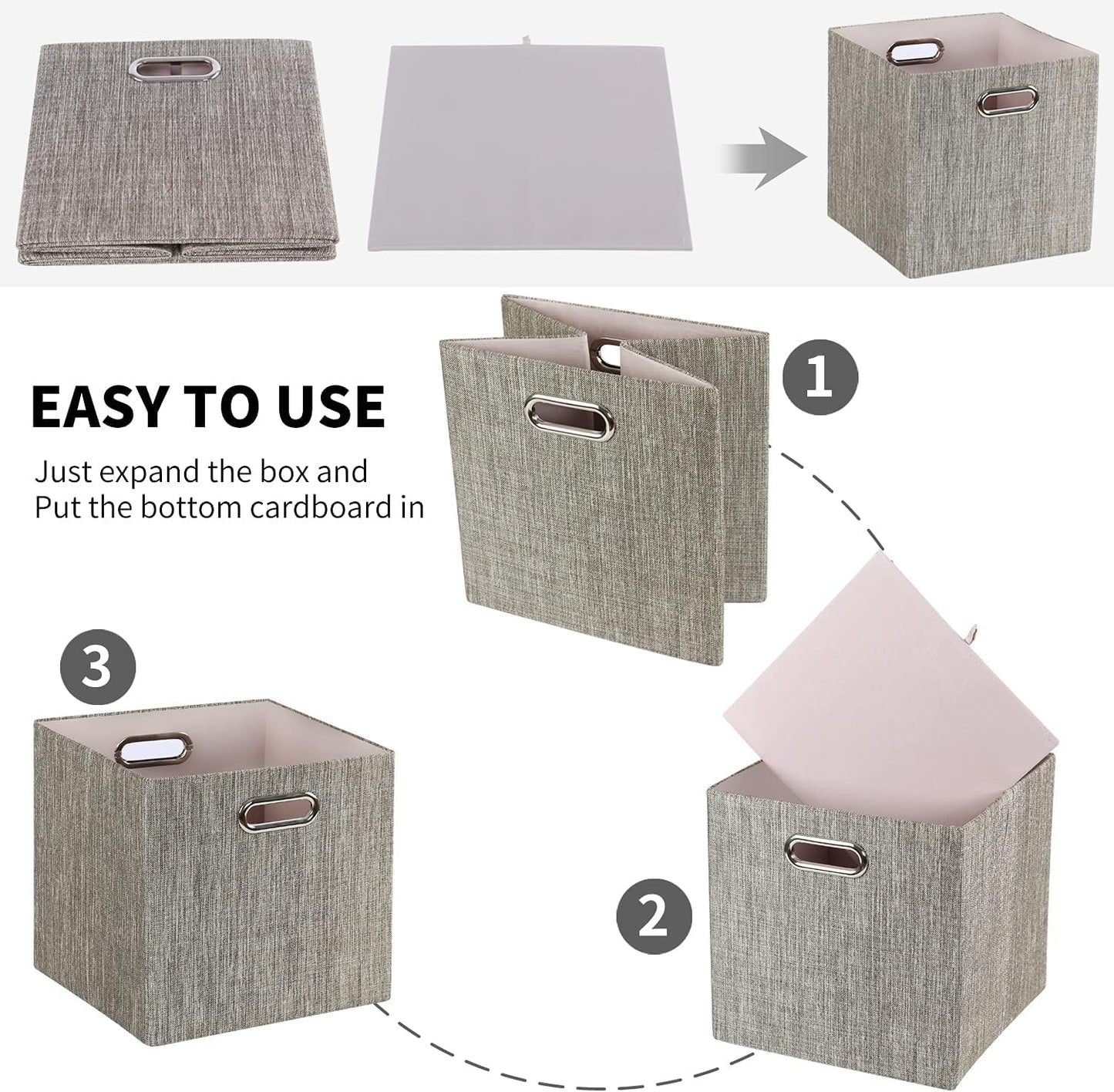 EASY TO USE

Just expand the box and
Put the bottom cardboard in

1

3

2