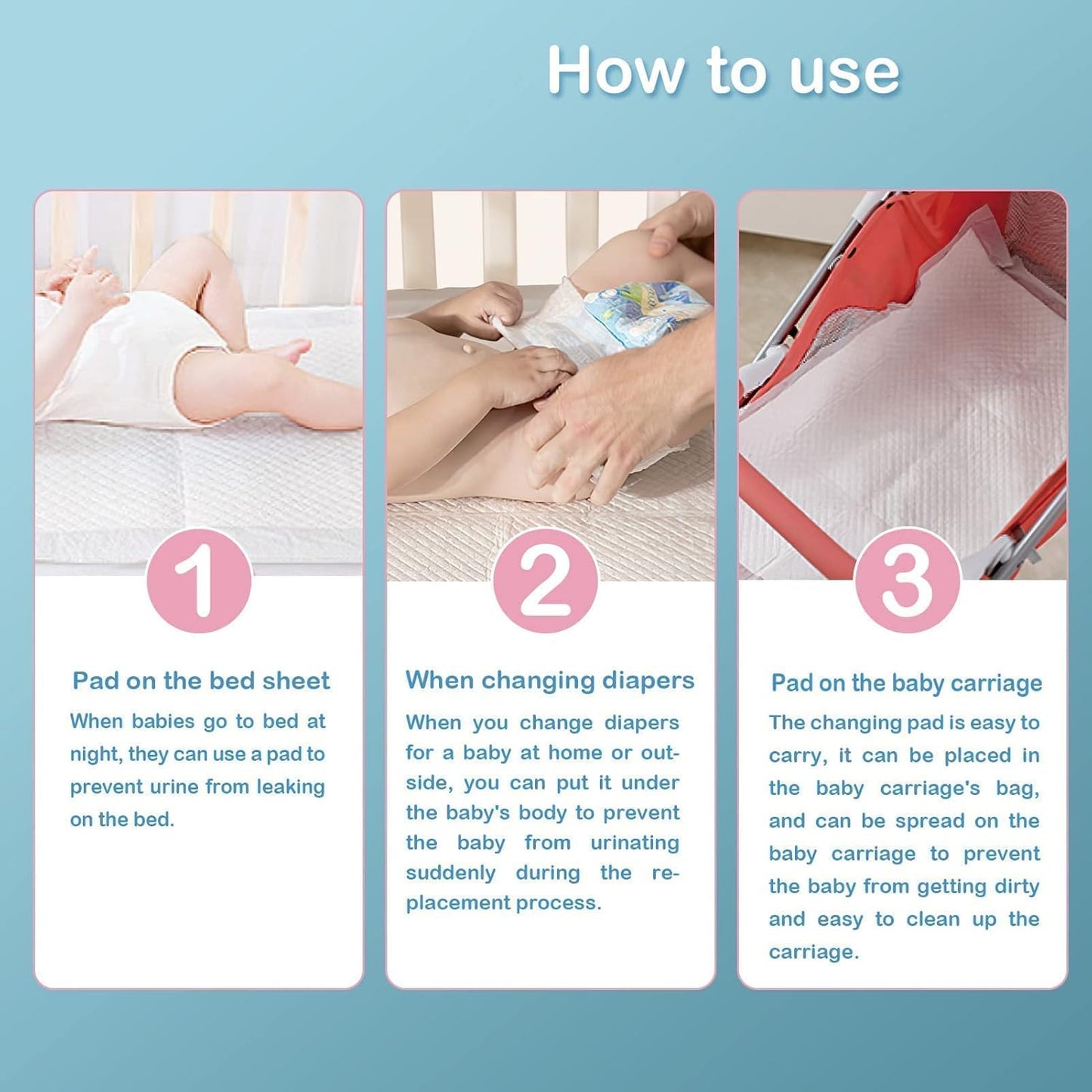 How to use

1

Pad on the bed sheet

When babies go to bed at night, they can use a pad to prevent urine from leaking on the bed.

2

When changing diapers

When you change diapers for a baby at home or outside, you can put it under the baby's body to prevent the baby from urinating suddenly during the replacement process.

3

Pad on the baby carriage

The changing pad is easy to carry, it can be placed in the baby carriage's bag, and can be spread on the baby carriage to prevent the baby from getting dirty and easy to clean up the carriage.