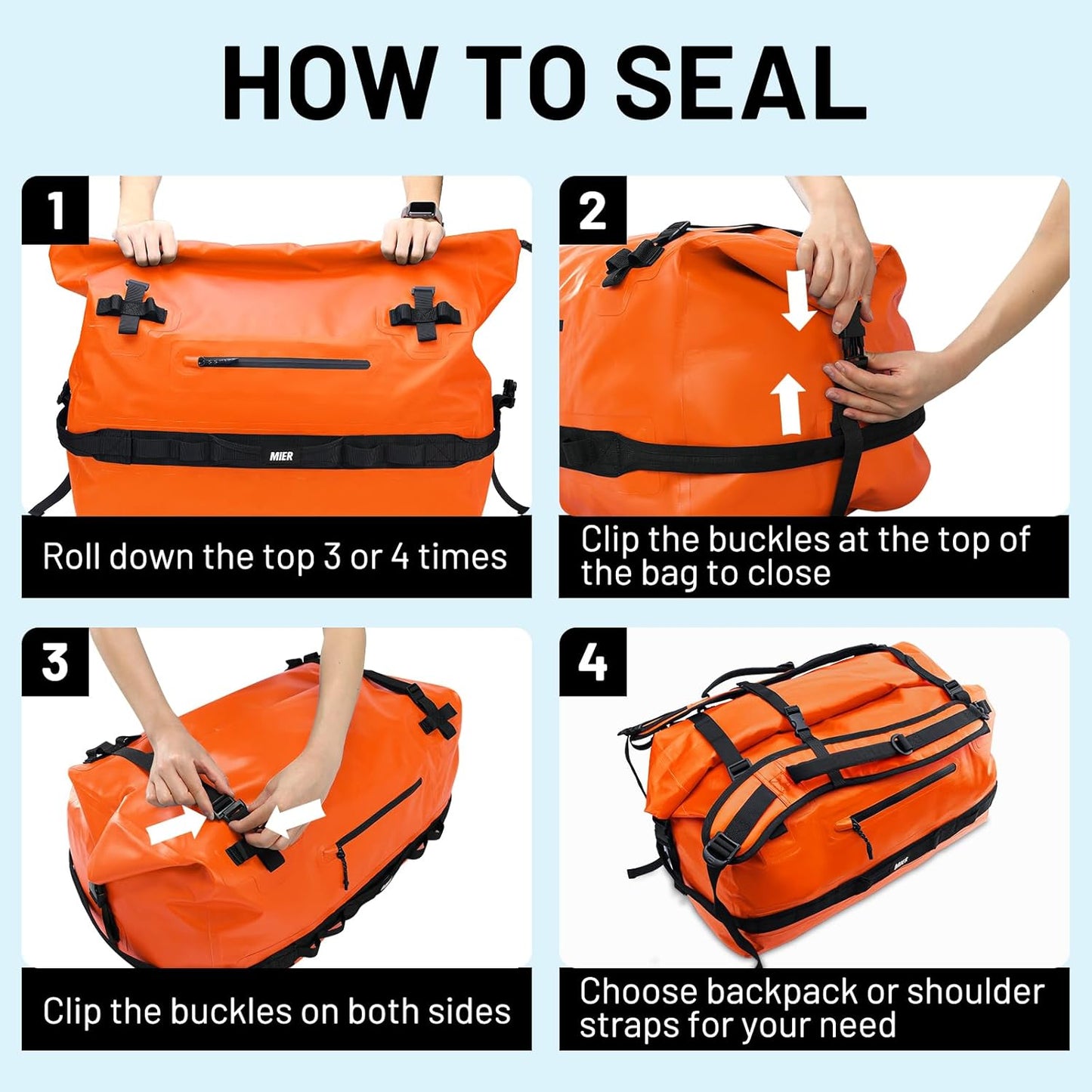 HOW TO SEAL

1

MIER

Roll down the top 3 or 4 times

2

Clip the buckles at the top of the bag to close

3

Clip the buckles on both sides

4

MIER

Choose backpack or shoulder straps for your need