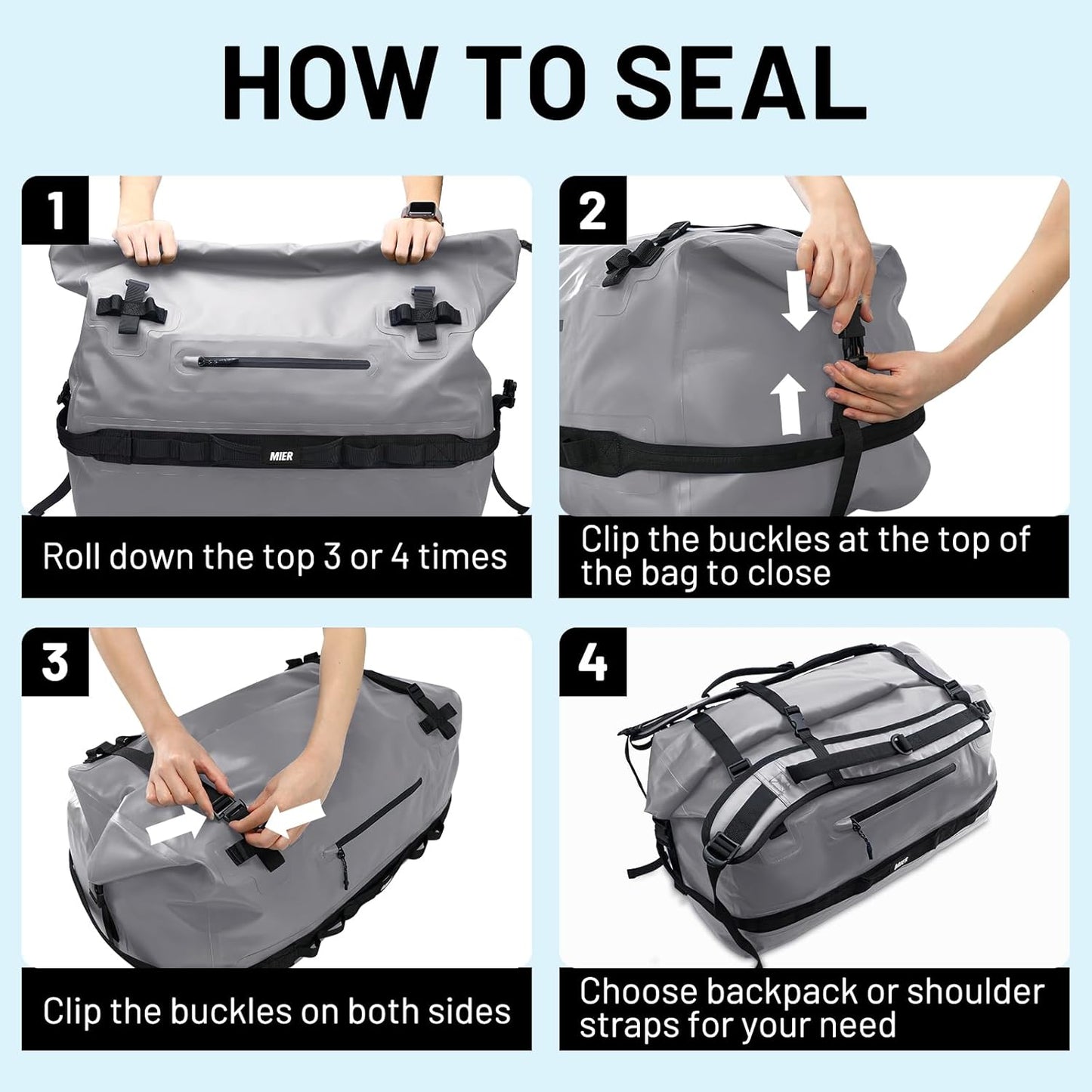 HOW TO SEAL

1

MIER

Roll down the top 3 or 4 times

2

Clip the buckles at the top of the bag to close

3

Clip the buckles on both sides

4

MIER

Choose backpack or shoulder straps for your need