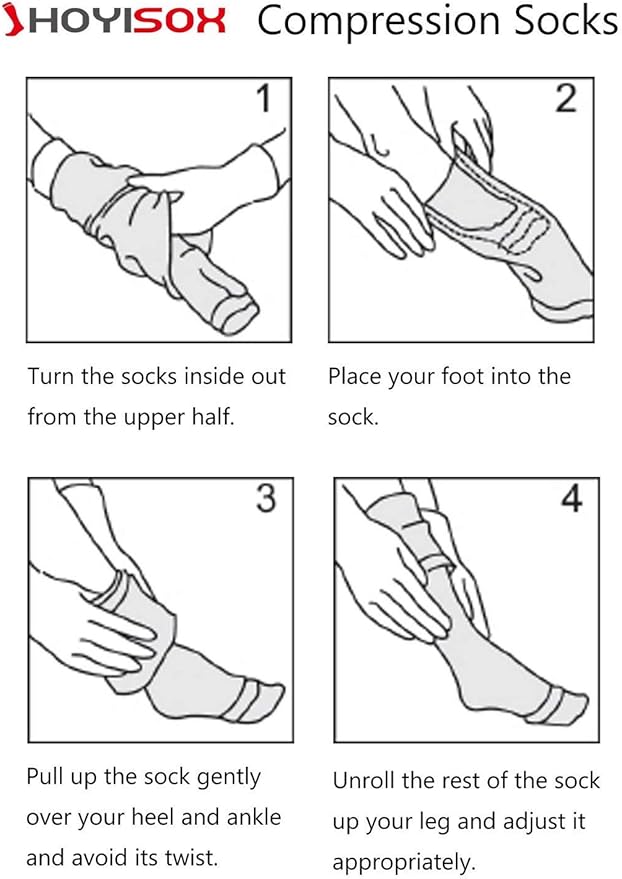 HOYISOX Compression Socks

1

Turn the socks inside out from the upper half.

2

Place your foot into the sock.

3

Pull up the sock gently over your heel and ankle and avoid its twist.

4

Unroll the rest of the sock up your leg and adjust it appropriately.