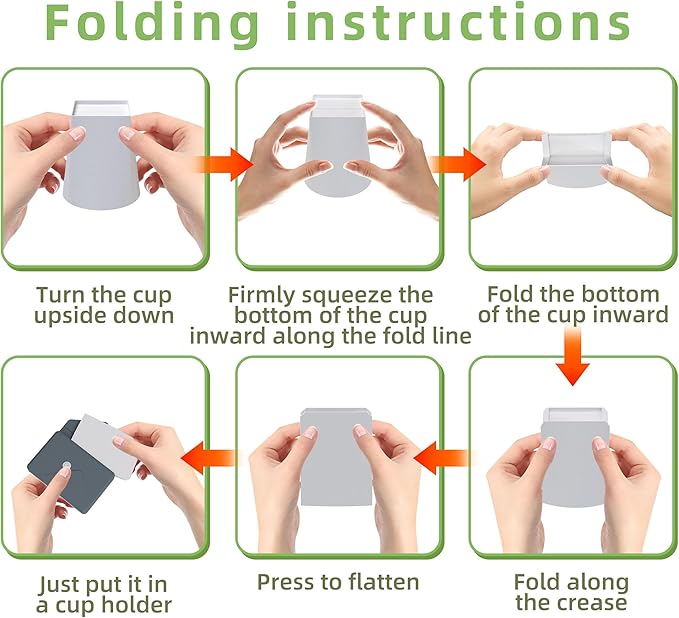 Folding instructions

Turn the cup upside down

Firmly squeeze the bottom of the cup inward along the fold line

Fold the bottom of the cup inward

Fold along the crease

Press to flatten

Just put it in a cup holder