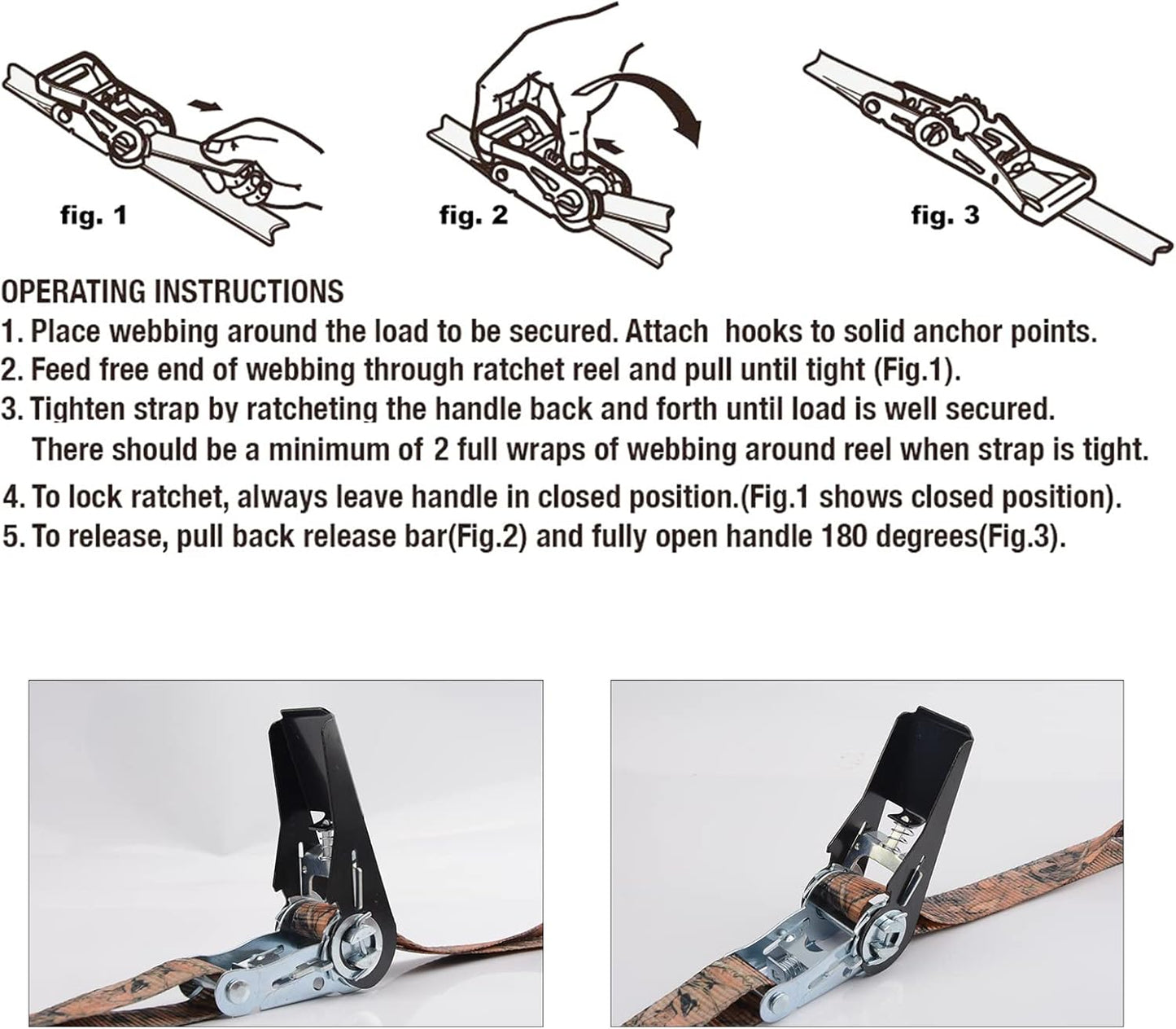 fig. 1

fig. 2

fig. 3

OPERATING INSTRUCTIONS

1. Place webbing around the load to be secured. Attach hooks to solid anchor points.

2. Feed free end of webbing through ratchet reel and pull until tight (Fig.1).

3. Tighten strap by ratcheting the handle back and forth until load is well secured. There should be a minimum of 2 full wraps of webbing around reel when strap is tight.

4. To lock ratchet, always leave handle in closed position.(Fig.1 shows closed position).

5. To release, pull back release bar(Fig.2) and fully open handle 180 degrees(Fig.3).