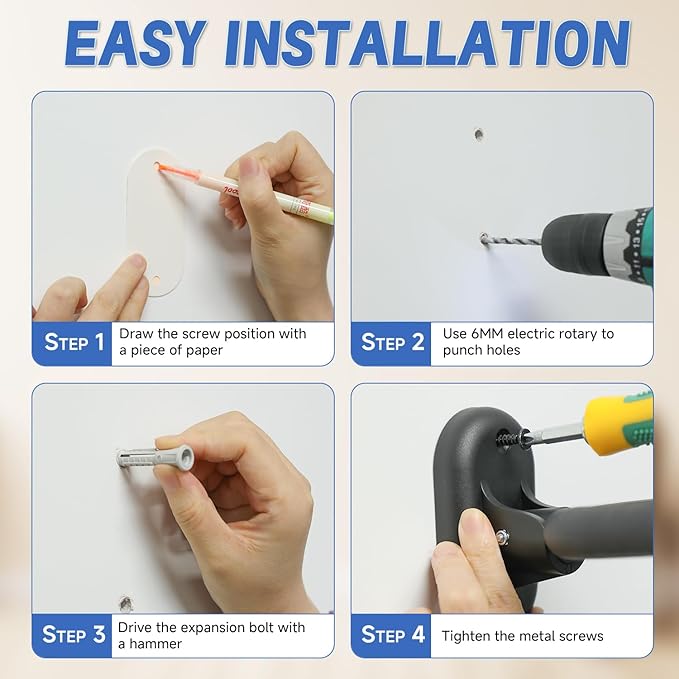 EASY INSTALLATION

STEP 1 Draw the screw position with a piece of paper

STEP 2 Use 6MM electric rotary to punch holes

STEP 3 Drive the expansion bolt with a hammer

STEP 4 Tighten the metal screws